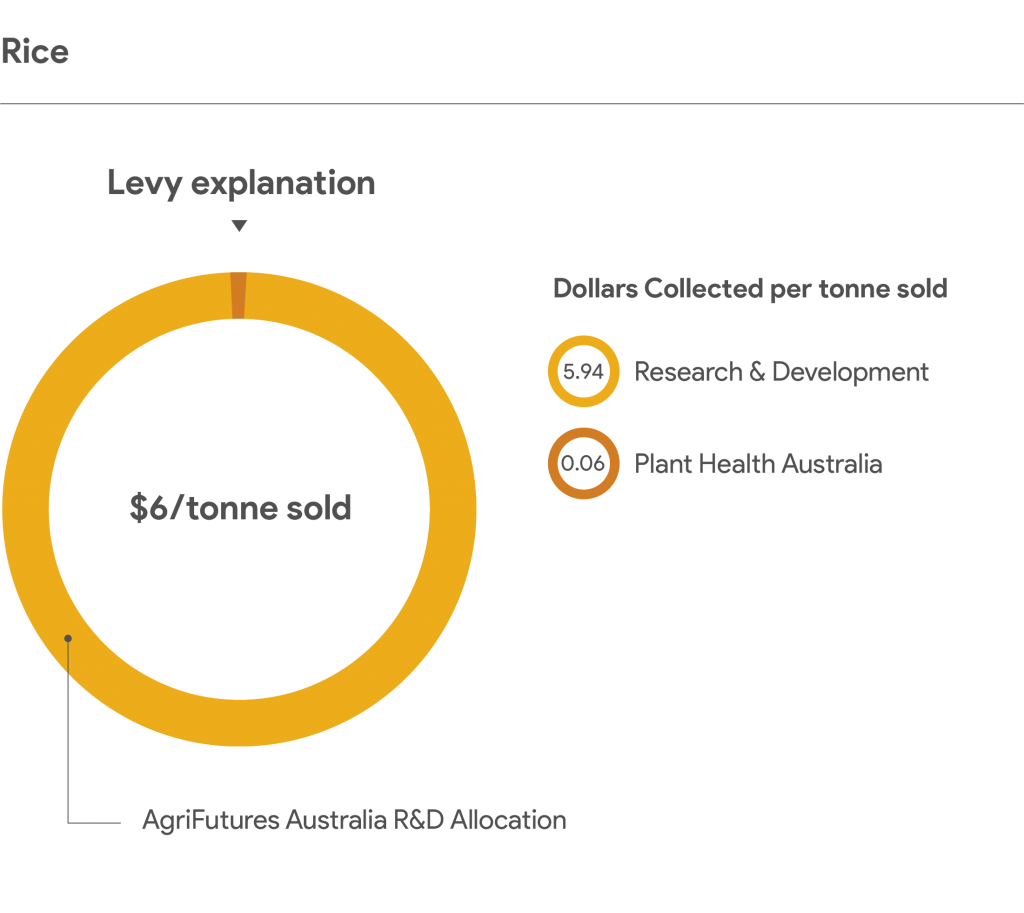 Rice

Levy explanation

$6/tonne sold

Dollars Collected per tonne sold

5.94 Research & Development

0.06 Plant Health Australia

AgriFutures Australia R&D Allocation