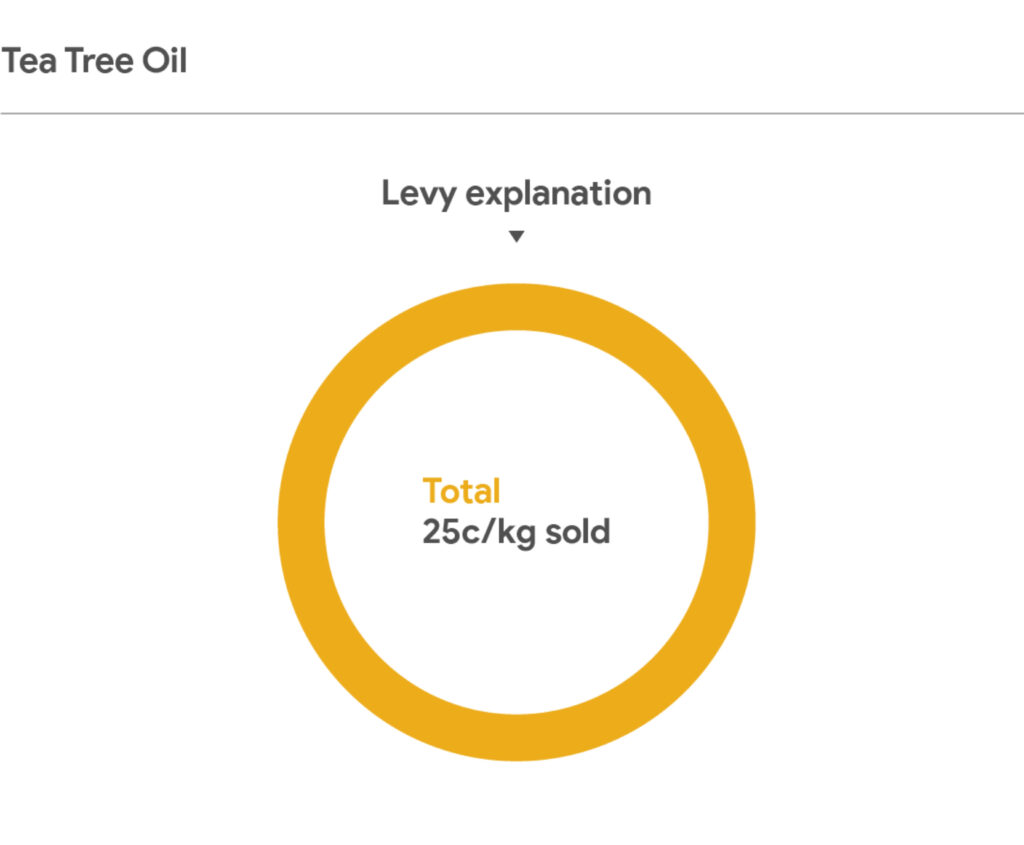 Tea Tree Oil

Levy explanation

Total
25c/kg sold